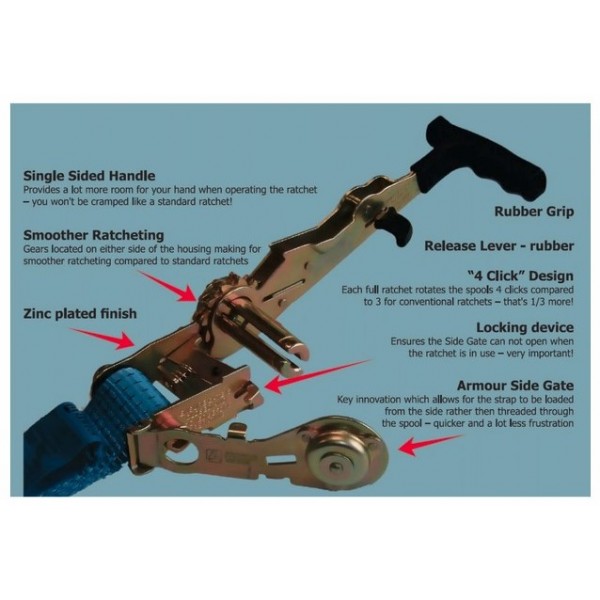 Single Sided Handle
Provides a lot more room for your hand when operating the ratchet – you won't be cramped like a standard ratchet!

Smoother Ratcheting
Gears located on either side of the housing making for smoother ratcheting compared to standard ratchets

Zinc plated finish

Rubber Grip

Release Lever - rubber

"4 Click" Design
Each full ratchet rotates the spools 4 clicks compared to 3 for conventional ratchets – that's 1/3 more!

Locking device
Ensures the Side Gate can not open when the ratchet is in use – very important!

Armour Side Gate
Key innovation which allows for the strap to be loaded from the side rather then threaded through the spool – quicker and a lot less frustration